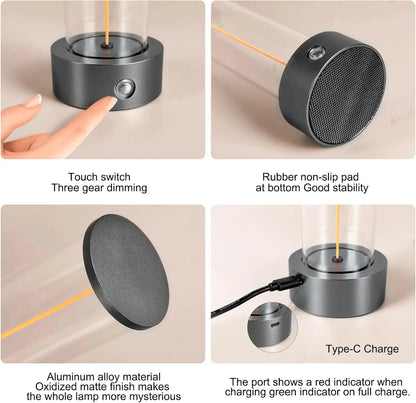 Touch switch
Three gear dimming

Rubber non-slip pad
at bottom Good stability

Aluminum alloy material
Oxidized matte finish makes
the whole lamp more mysterious

Type-C Charge

The port shows a red indicator when
charging green indicator on full charge.